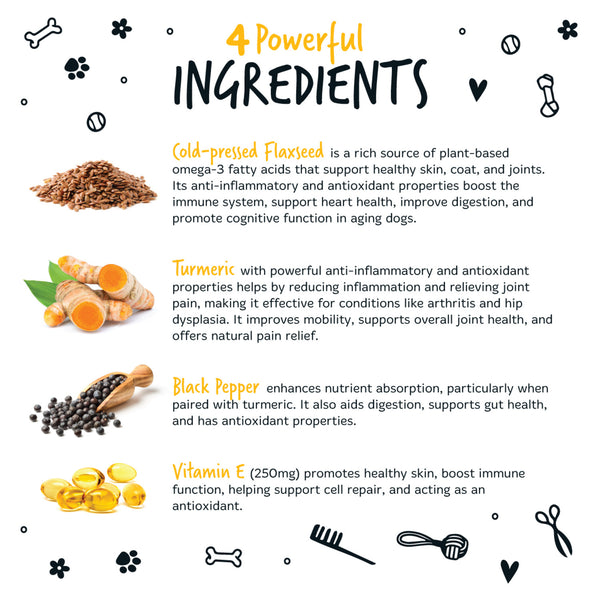 4 Powerful
INGREDIENTS

Cold-pressed Flaxseed is a rich source of plant-based omega-3 fatty acids that support healthy skin, coat, and joints. Its anti-inflammatory and antioxidant properties boost the immune system, support heart health, improve digestion, and promote cognitive function in aging dogs.

Turmeric with powerful anti-inflammatory and antioxidant properties helps by reducing inflammation and relieving joint pain, making it effective for conditions like arthritis and hip dysplasia. It improves mobility, supports overall joint health, and offers natural pain relief.

Black Pepper enhances nutrient absorption, particularly when paired with turmeric. It also aids digestion, supports gut health, and has antioxidant properties.

Vitamin E (250mg) promotes healthy skin, boost immune function, helping support cell repair, and acting as an antioxidant.