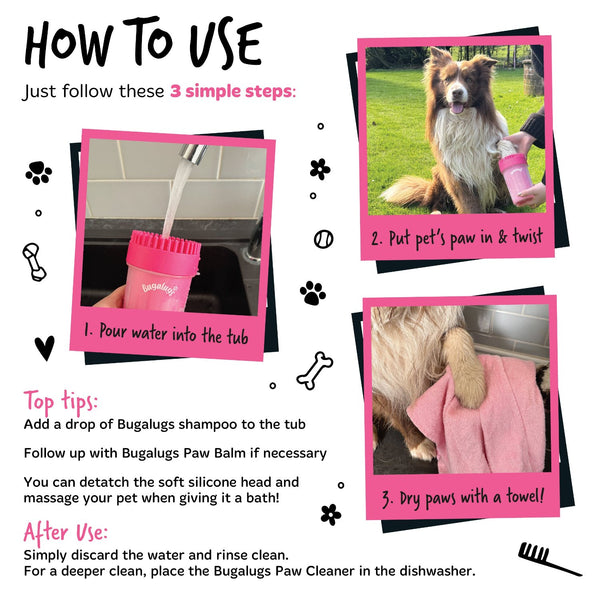 HOW TO USE

Just follow these 3 simple steps:

Bugalugs

1. Pour water into the tub

2. Put pet's paw in & twist

3. Dry paws with a towel!

Top tips:

Add a drop of Bugalugs shampoo to the tub

Follow up with Bugalugs Paw Balm if necessary

You can detatch the soft silicone head and massage your pet when giving it a bath!

After Use:

Simply discard the water and rinse clean.
For a deeper clean, place the Bugalugs Paw Cleaner in the dishwasher.